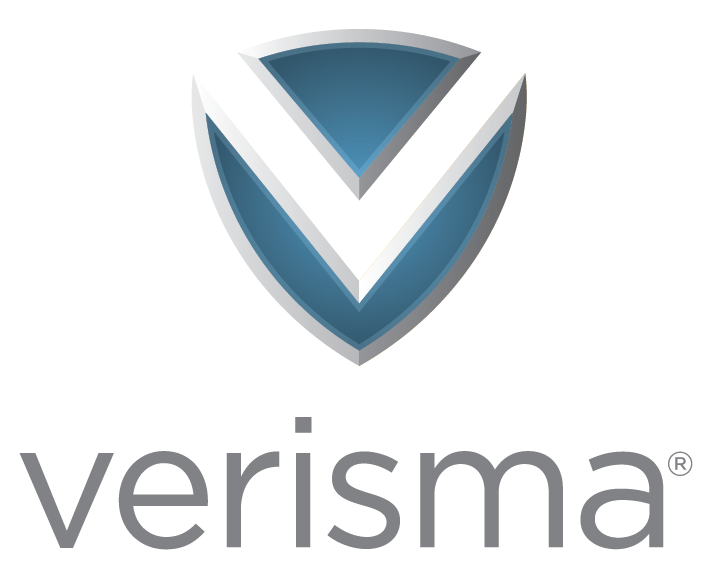 verisma®