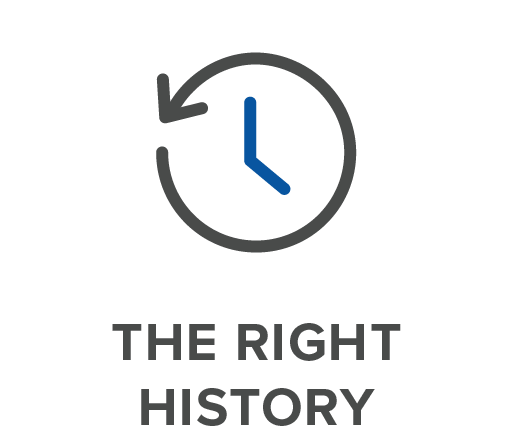 THE RIGHT HISTORY