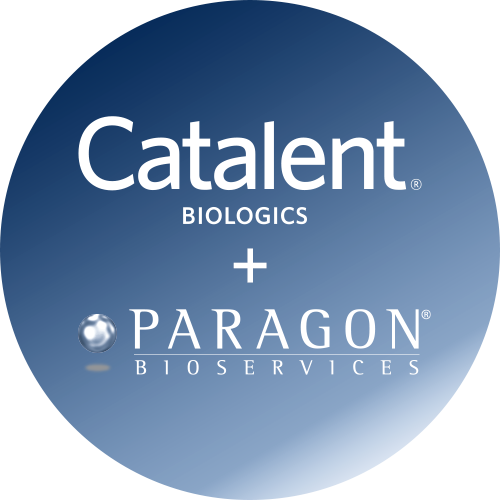 Catalent®
BIOLOGICS
+
PARAGON®
BIOSERVICES