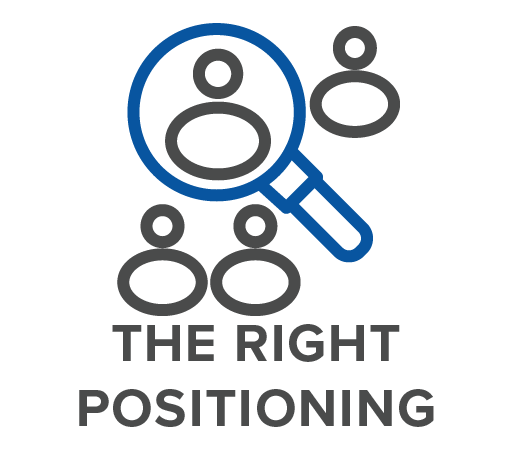 THE RIGHT POSITIONING