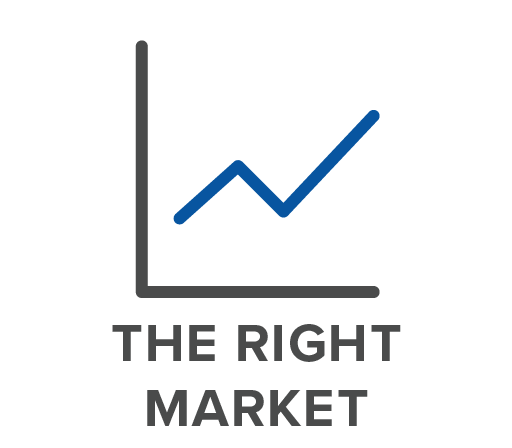 THE RIGHT MARKET