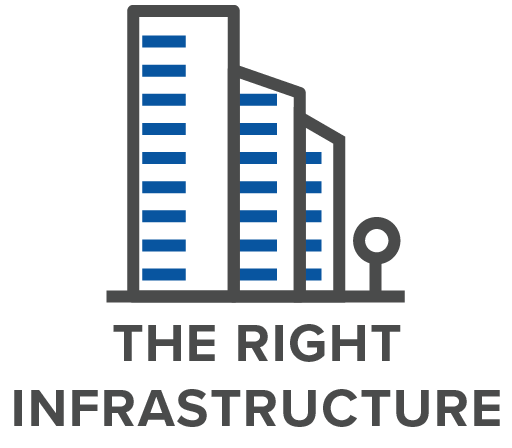 THE RIGHT INFRASTRUCTURE