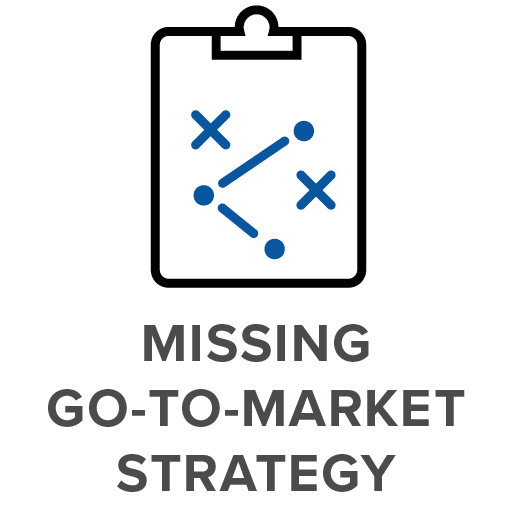 MISSING GO-TO-MARKET STRATEGY