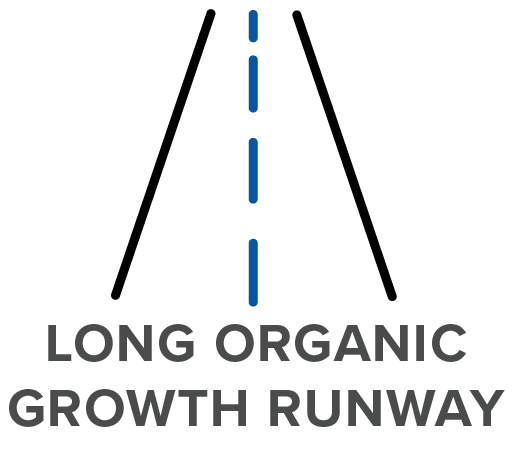 LONG ORGANIC
GROWTH RUNWAY