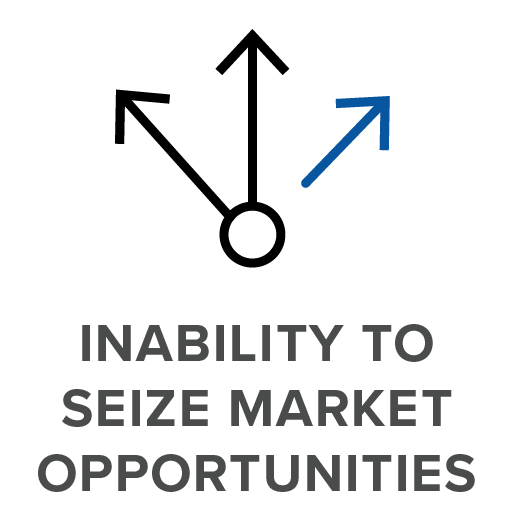 INABILITY TO SEIZE MARKET OPPORTUNITIES