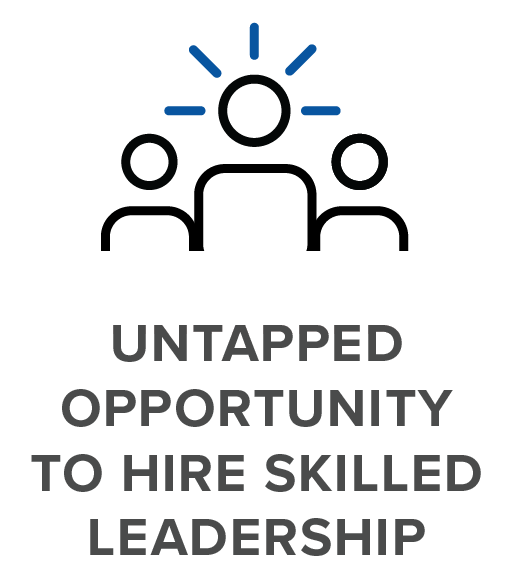 UNTAPPED OPPORTUNITY TO HIRE SKILLED LEADERSHIP