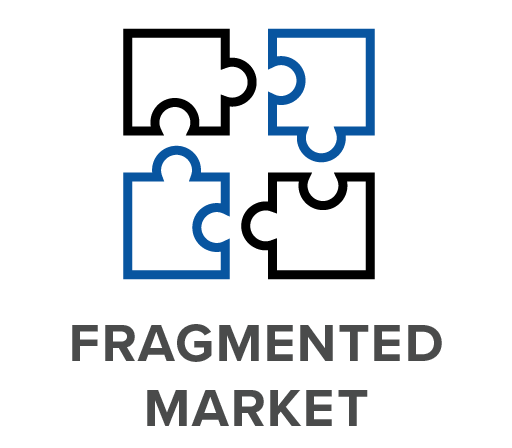 FRAGMENTED
MARKET