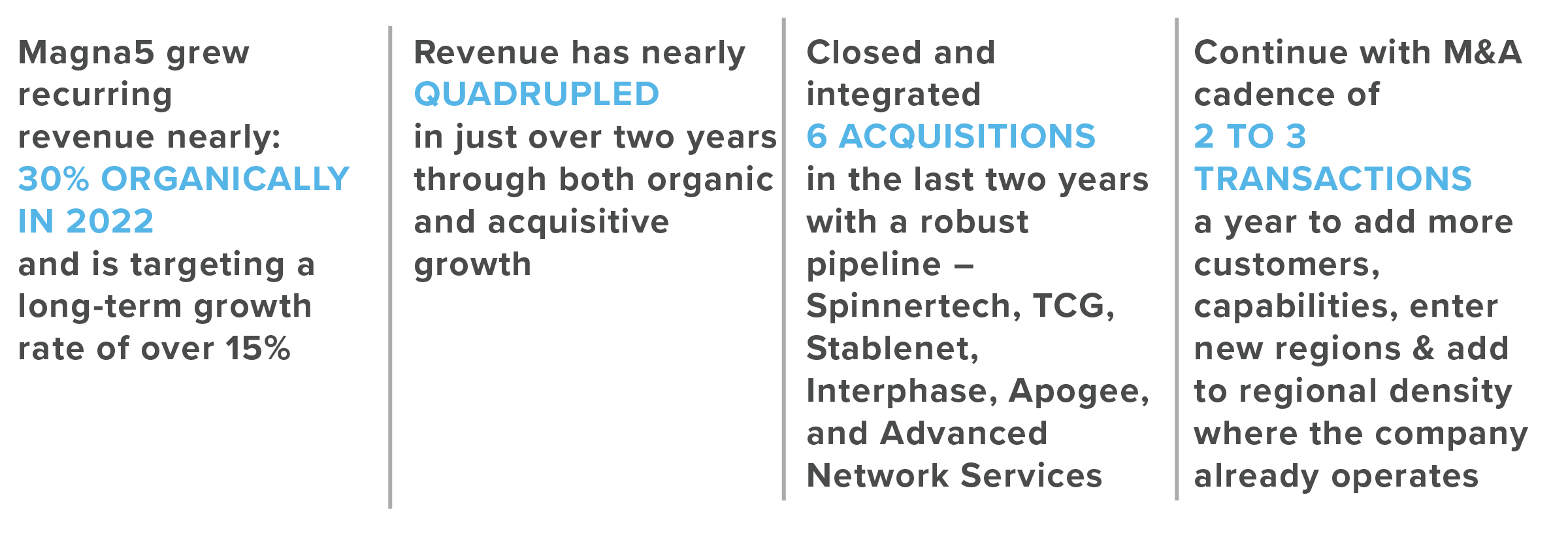 Magna5 grew recurring revenue nearly:
30% ORGANICALLY IN 2022
and is targeting a long-term growth rate of over 15%

Revenue has nearly
QUADRUPLED
in just over two years through both organic and acquisitive growth

Closed and integrated
6 ACQUISITIONS
in the last two years with a robust pipeline – Spinnertech, TCG, Stablenet, Interphase, Apogee, and Advanced Network Services

Continue with M&A cadence of
2 TO 3 TRANSACTIONS
a year to add more customers, capabilities, enter new regions & add to regional density where the company already operates