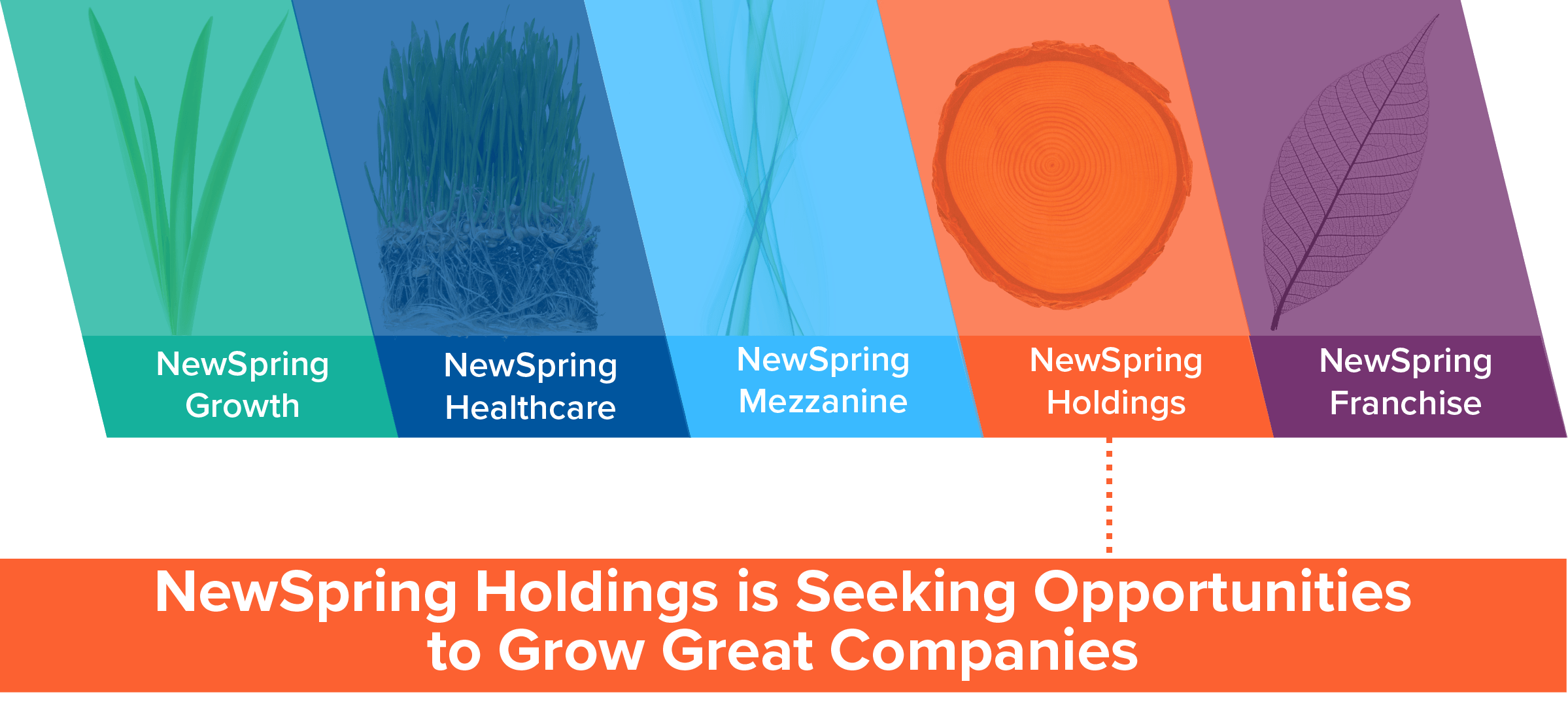 NewSpring Growth

NewSpring Healthcare

NewSpring Mezzanine

NewSpring Holdings

NewSpring Franchise

NewSpring Holdings is Seeking Opportunities to Grow Great Companies