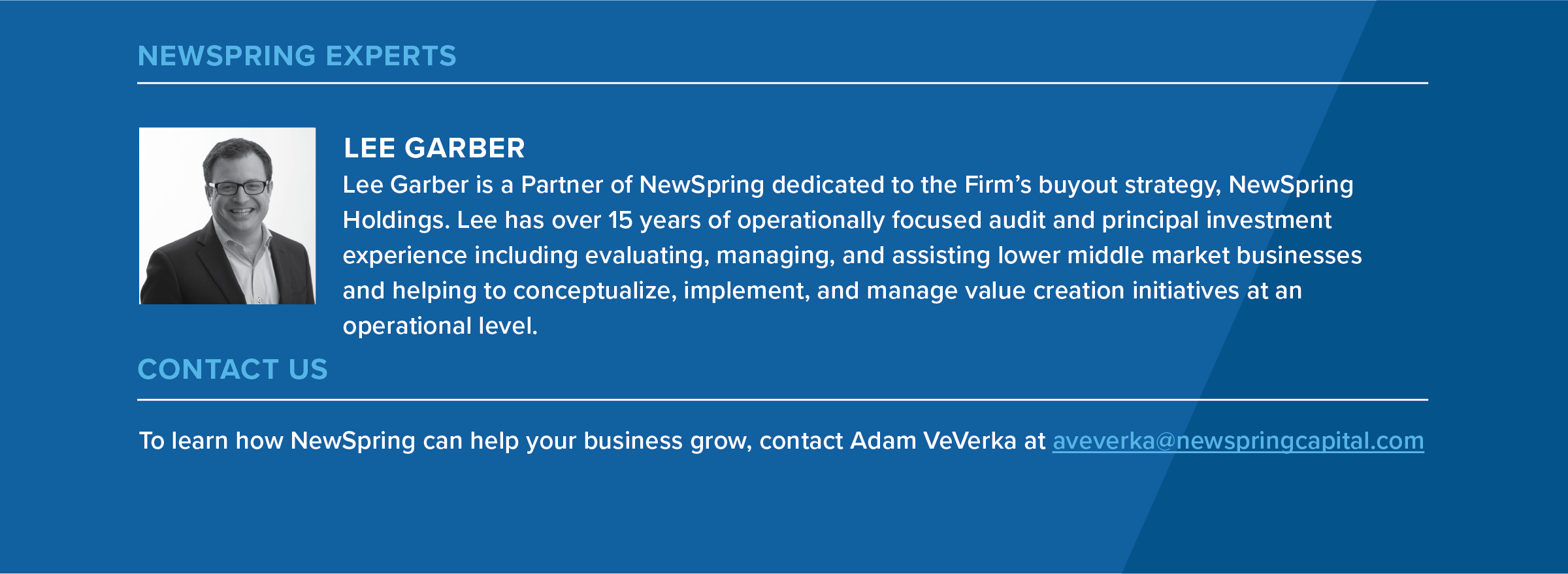 NEWSPRING EXPERTS

LEE GARBER

Lee Garber is a Partner of NewSpring dedicated to the Firm’s buyout strategy, NewSpring Holdings. Lee has over 15 years of operationally focused audit and principal investment experience including evaluating, managing, and assisting lower middle market businesses and helping to conceptualize, implement, and manage value creation initiatives at an operational level.

CONTACT US

To learn how NewSpring can help your business grow, contact Adam VeVerka at aveverka@newspringcapital.com