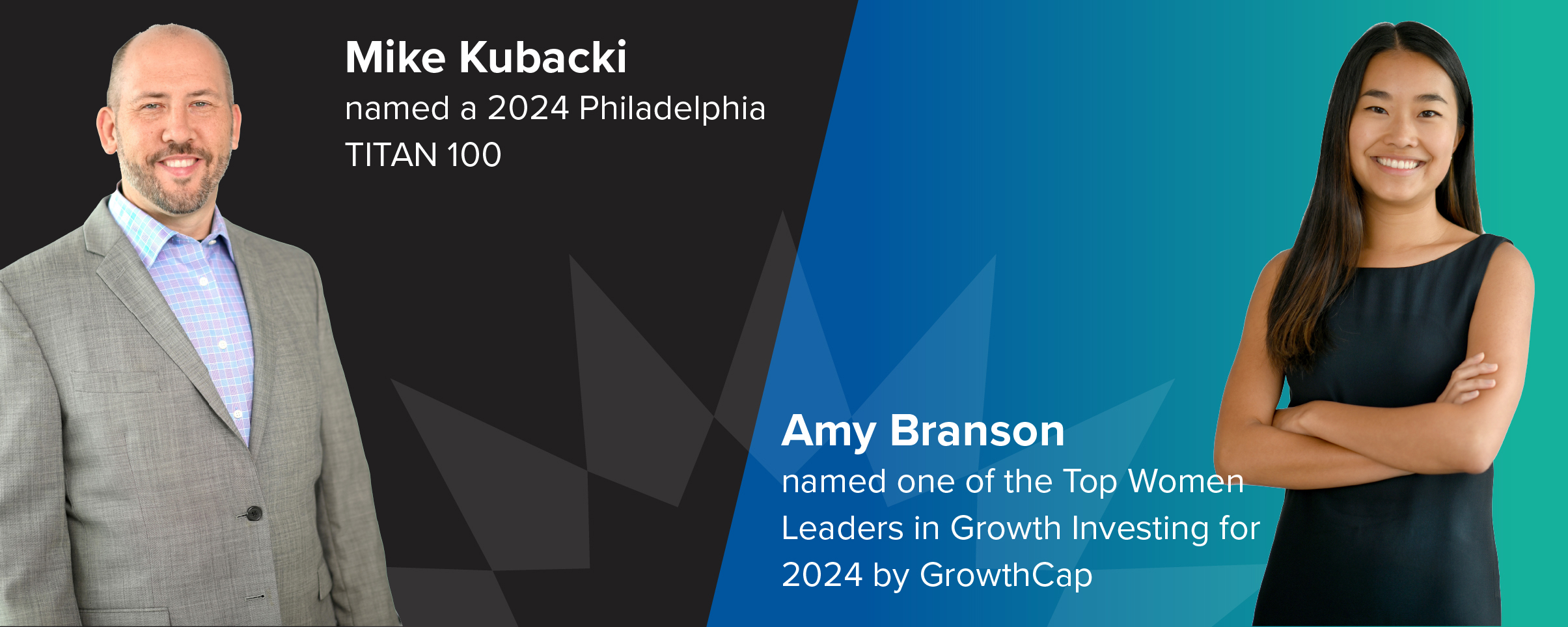 Mike Kubacki
named a 2024 Philadelphia TITAN 100

Amy Branson
named one of the Top Women Leaders in Growth Investing for 2024 by GrowthCap