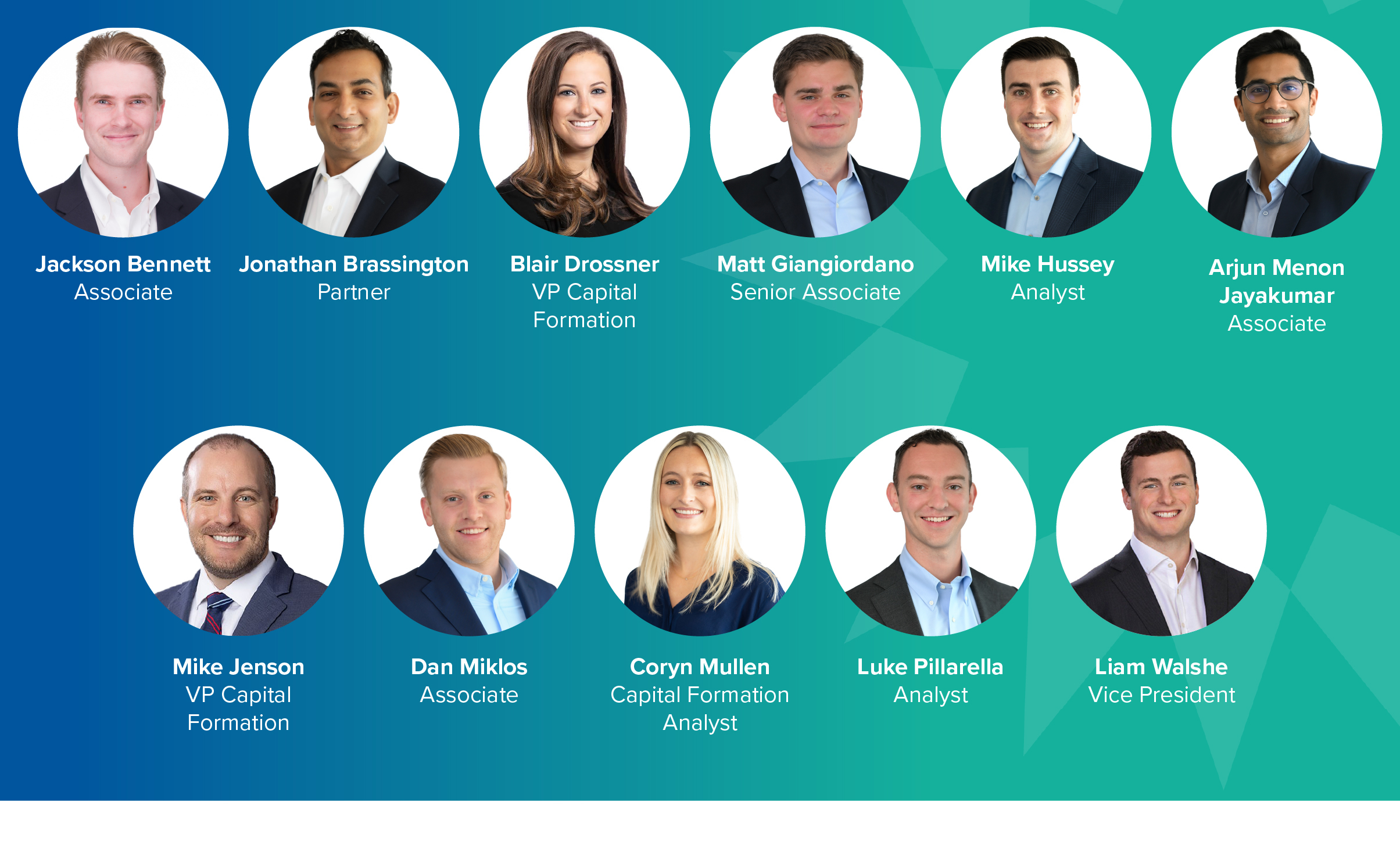 Jackson Bennett
Associate

Jonathan Brassington
Partner

Blair Drossner
VP Capital Formation

Matt Giangiordano
Senior Associate

Mike Hussey
Analyst

Arjun Menon Jayakumar
Associate

Mike Jenson
VP Capital Formation

Dan Miklos
Associate

Coryn Mullen
Capital Formation Analyst

Luke Pillarella
Analyst

Liam Walshe
Vice President