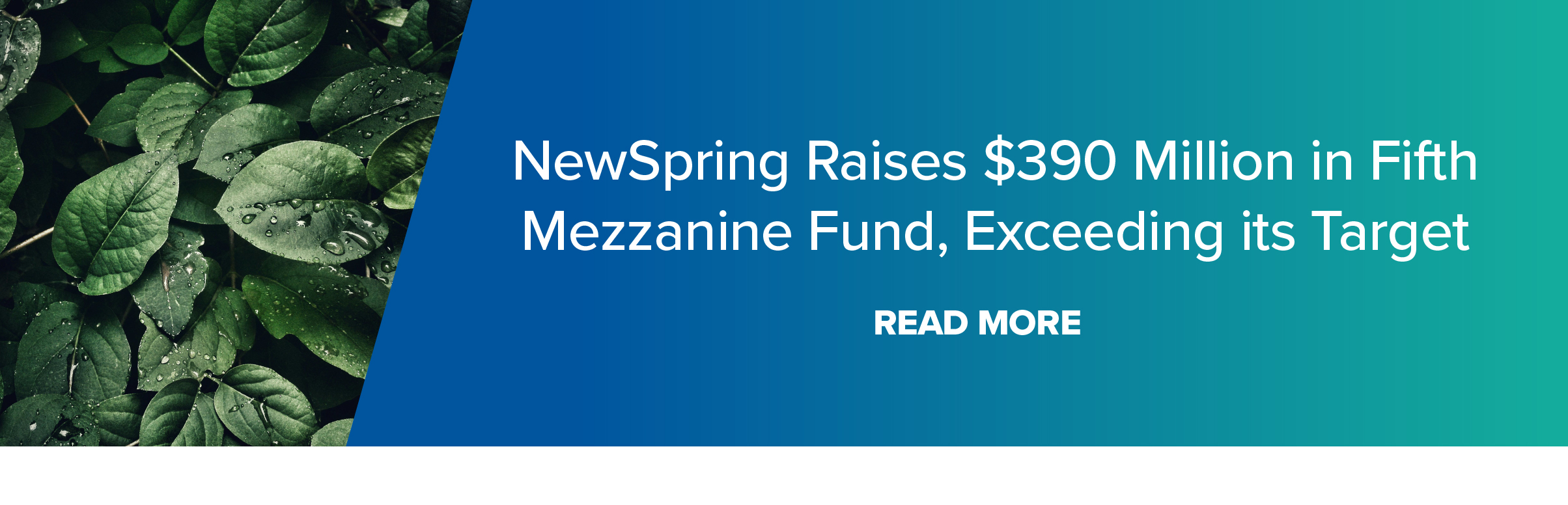 NewSpring Raises \$390 Million in Fifth Mezzanine Fund, Exceeding its Target

READ MORE