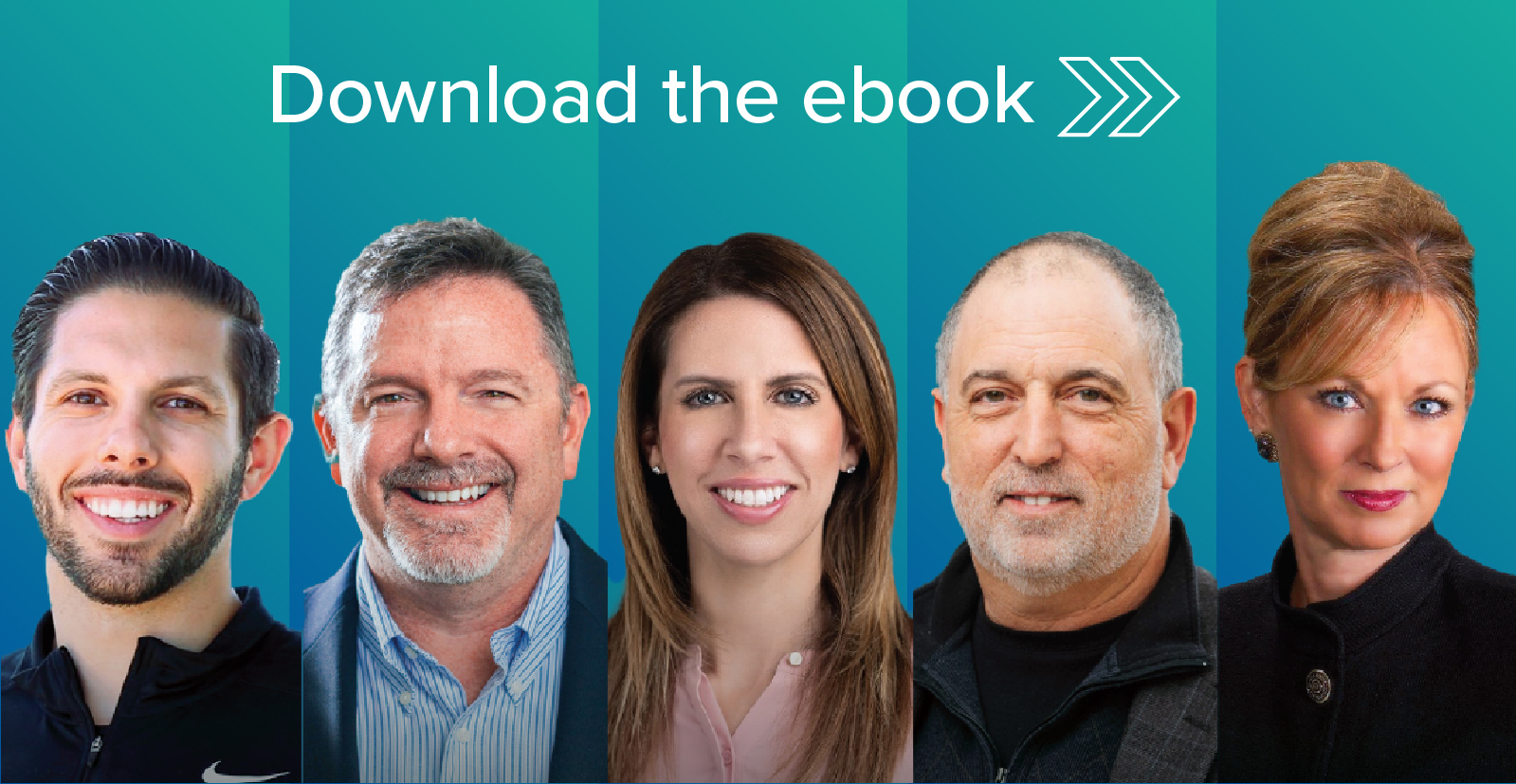 Download the ebook