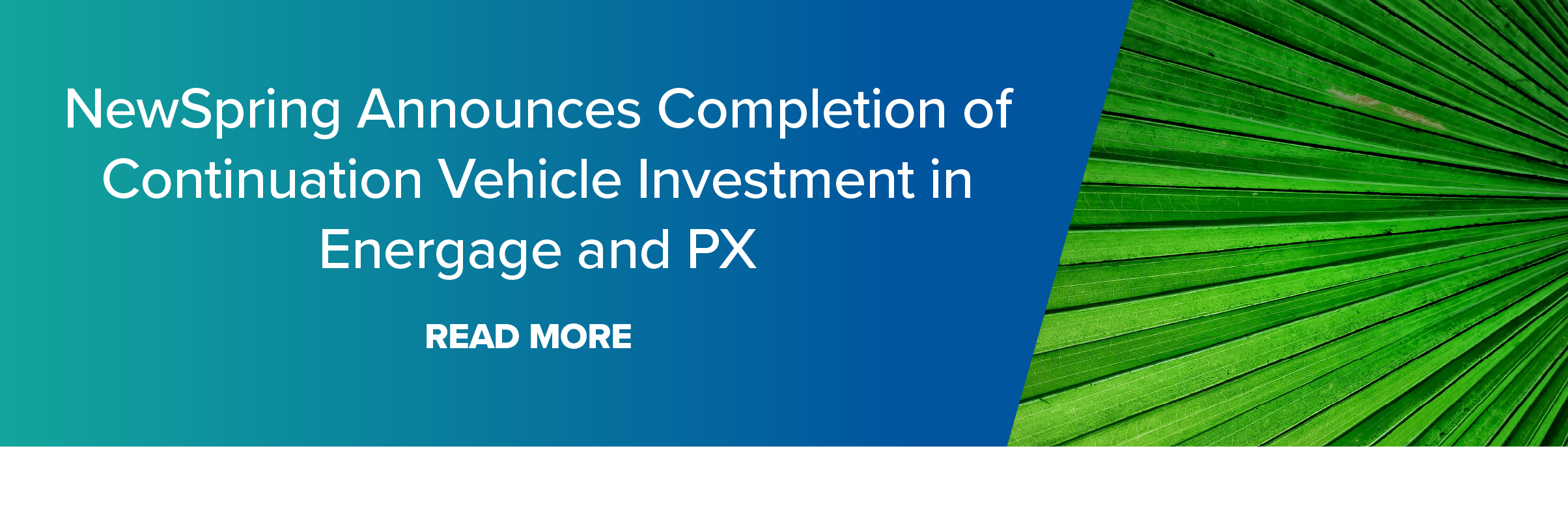 NewSpring Announces Completion of Continuation Vehicle Investment in Energage and PX

READ MORE