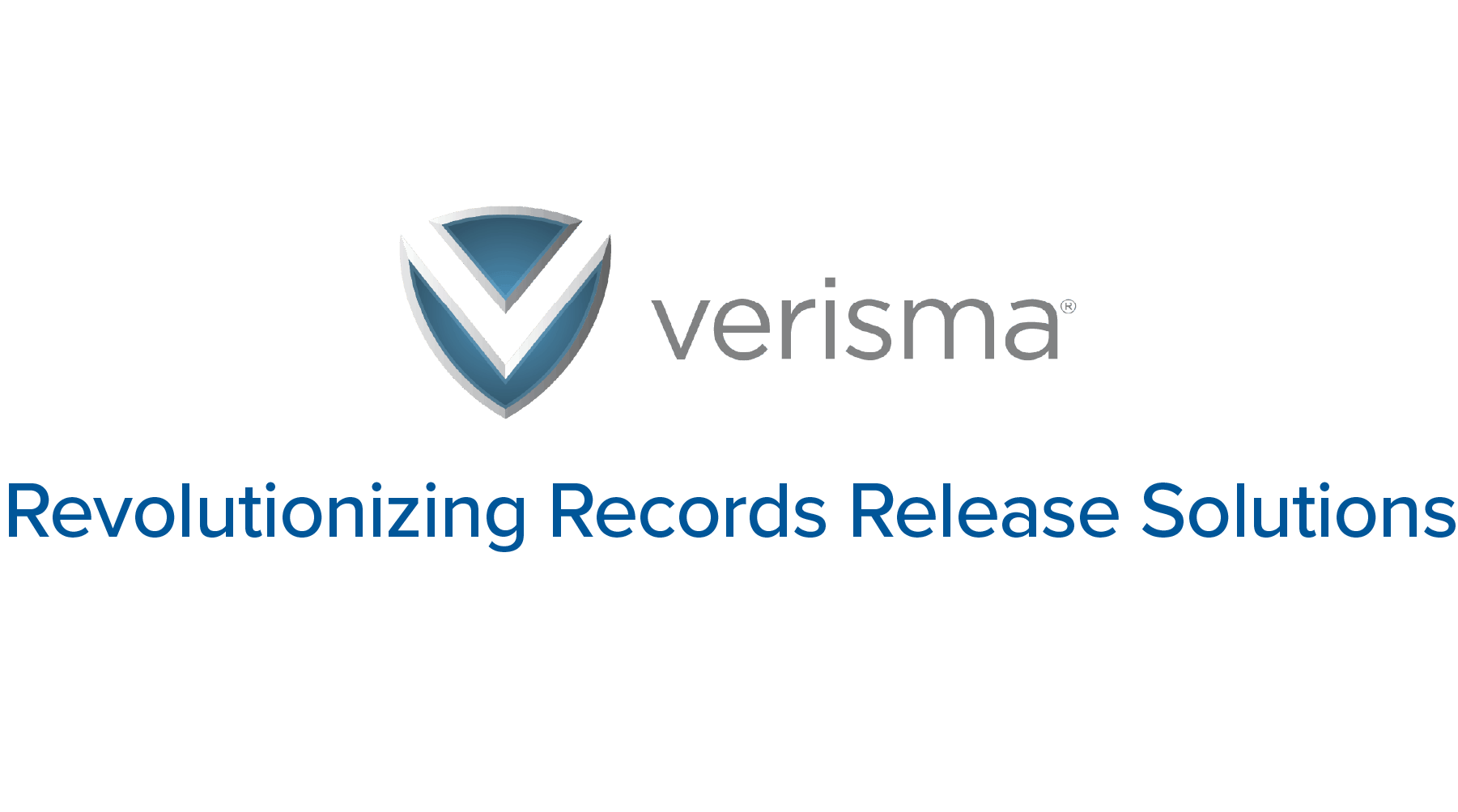 verisma®

Revolutionizing Records Release Solutions