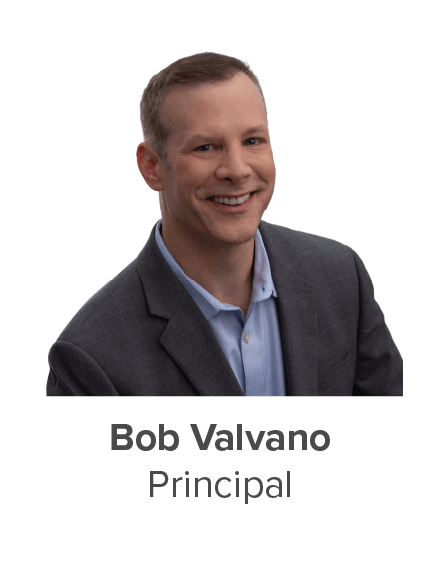 Bob Valvano
Principal