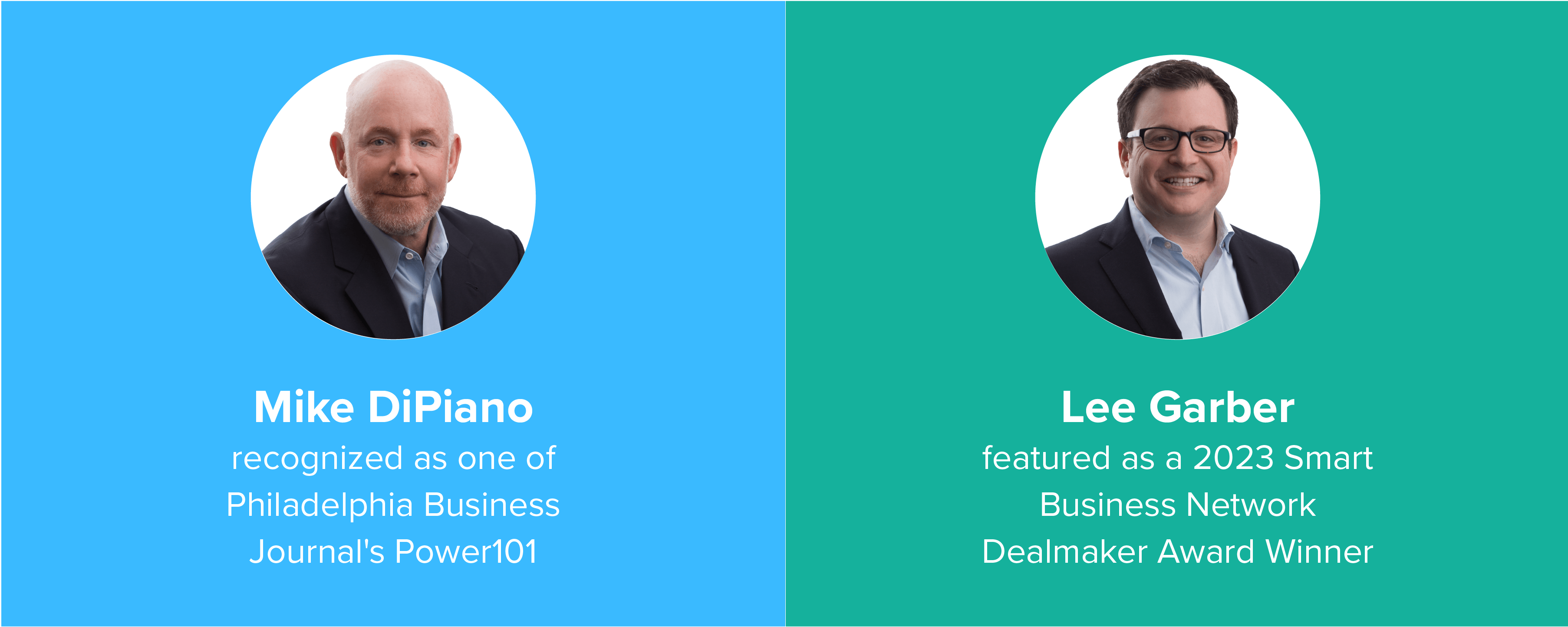 Mike DiPiano
recognized as one of Philadelphia Business Journal's Power101

Lee Garber
featured as a 2023 Smart Business Network Dealmaker Award Winner