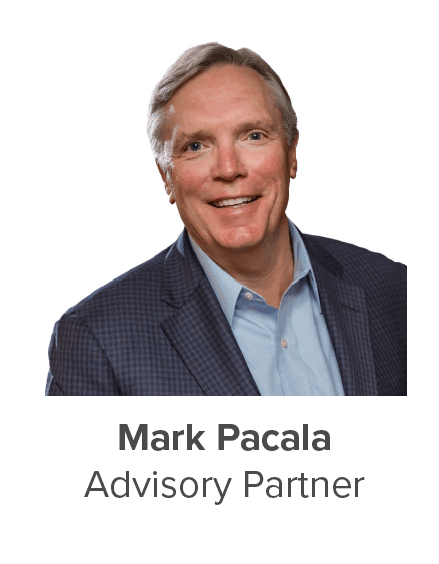 Mark Pacala
Advisory Partner