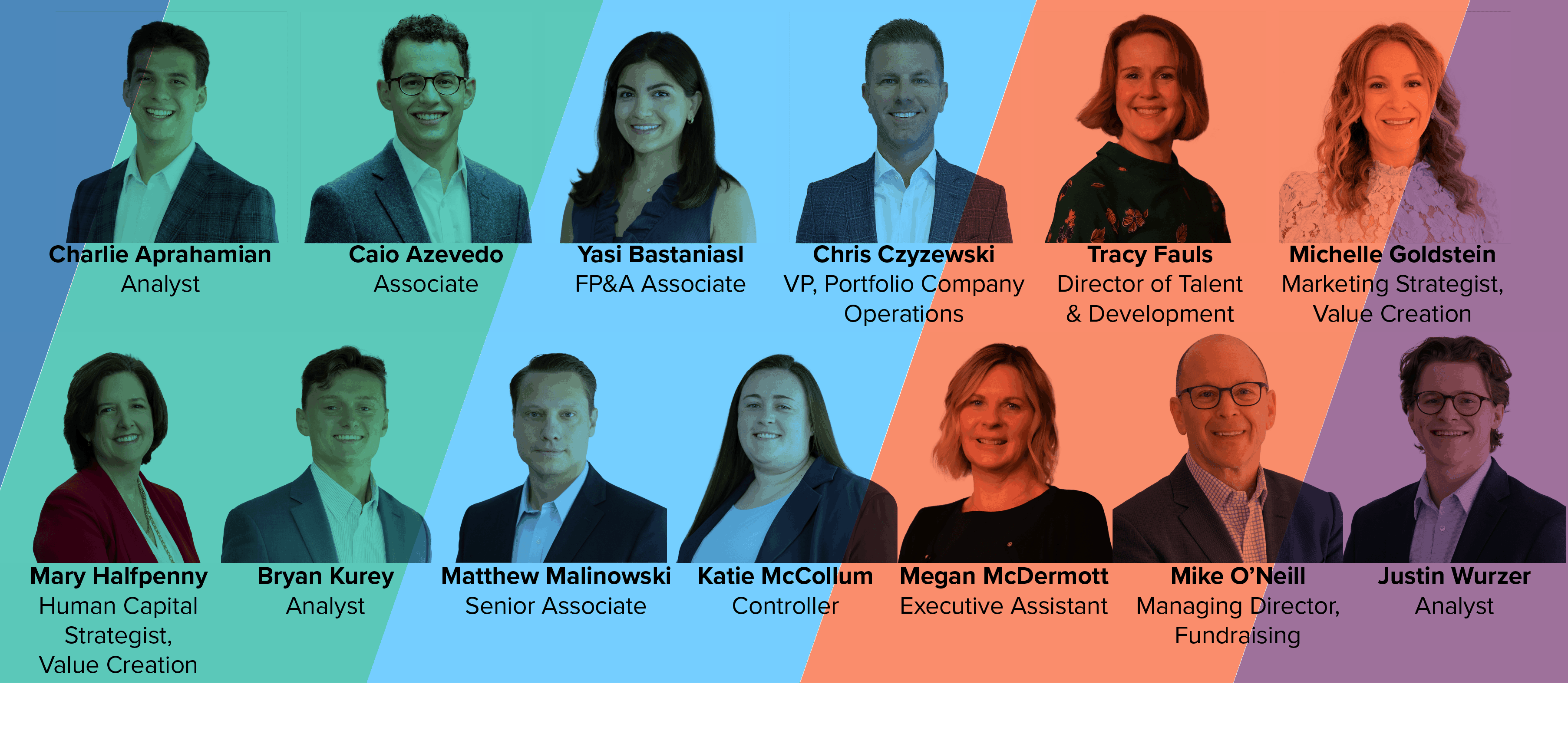 Charlie Aprahamian
Analyst

Caio Azevedo
Associate

Yasi Bastaniasl
FP&A Associate

Chris Czyzewski
VP, Portfolio Company Operations

Tracy Fauls
Director of Talent & Development

Michelle Goldstein
Marketing Strategist, Value Creation

Mary Halfpenny
Human Capital Strategist, Value Creation

Bryan Kurey
Analyst

Matthew Malinowski
Senior Associate

Katie McCollum
Controller

Megan McDermott
Executive Assistant

Mike O'Neill
Managing Director, Fundraising

Justin Wurzer
Analyst