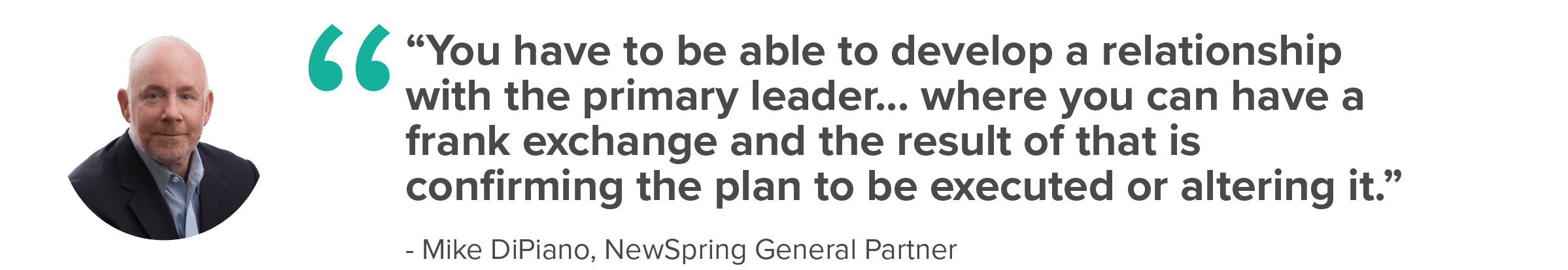 “You have to be able to develop a relationship with the primary leader... where you can have a frank exchange and the result of that is confirming the plan to be executed or altering it.”

- Mike DiPiano, NewSpring General Partner