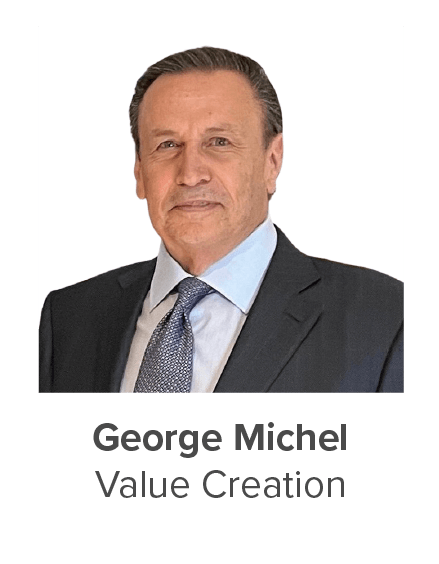 George Michel
Value Creation