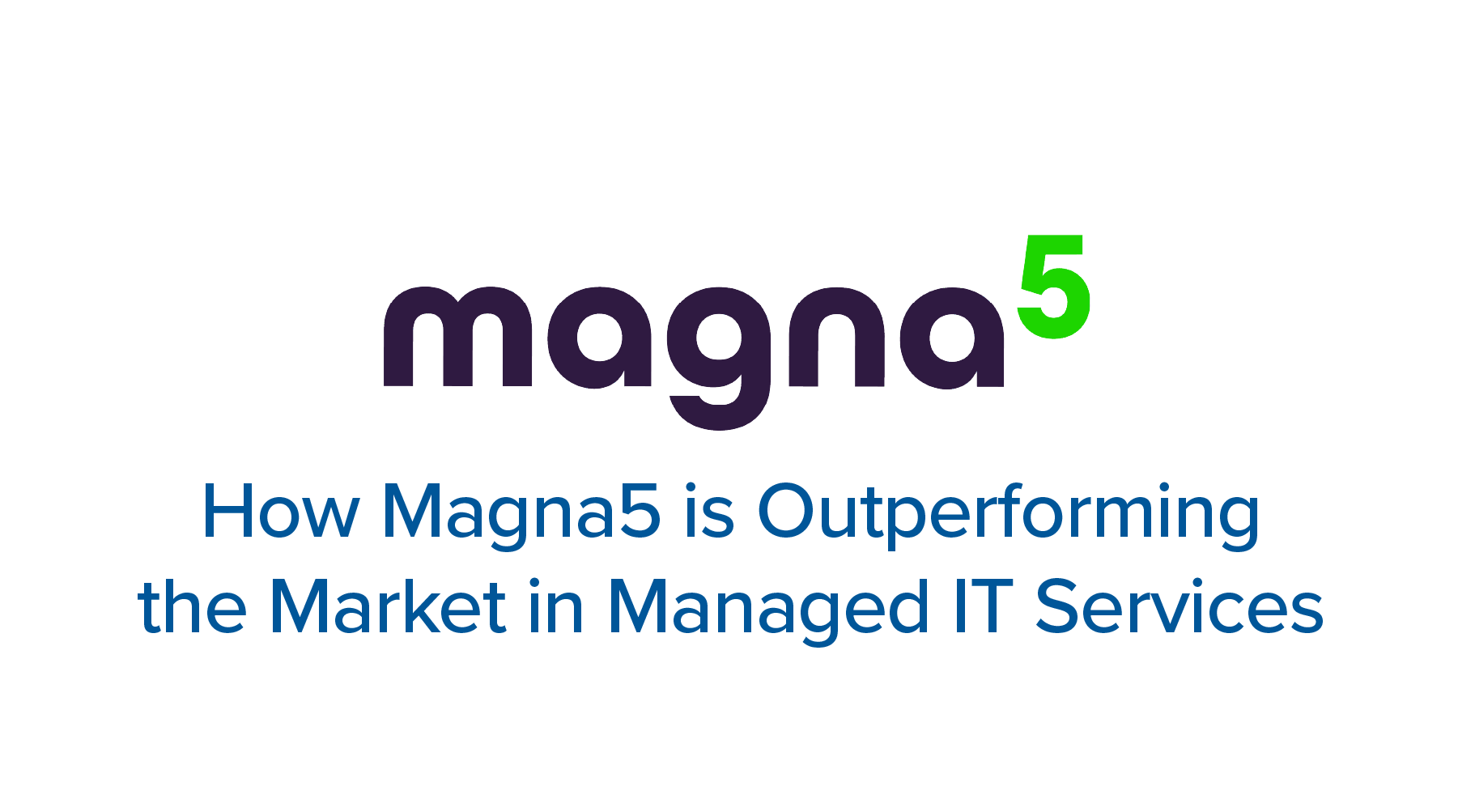 magna5

How Magna5 is Outperforming the Market in Managed IT Services