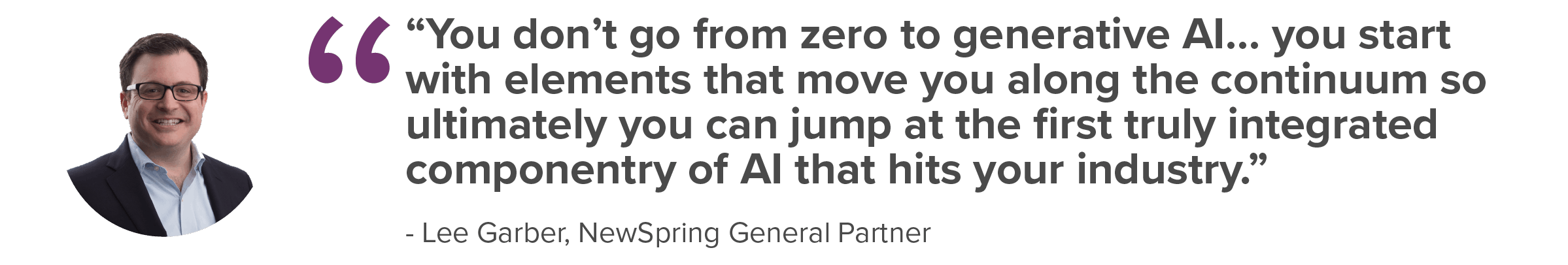 “You don’t go from zero to generative AI... you start with elements that move you along the continuum so ultimately you can jump at the first truly integrated componentry of AI that hits your industry.”

- Lee Garber, NewSpring General Partner