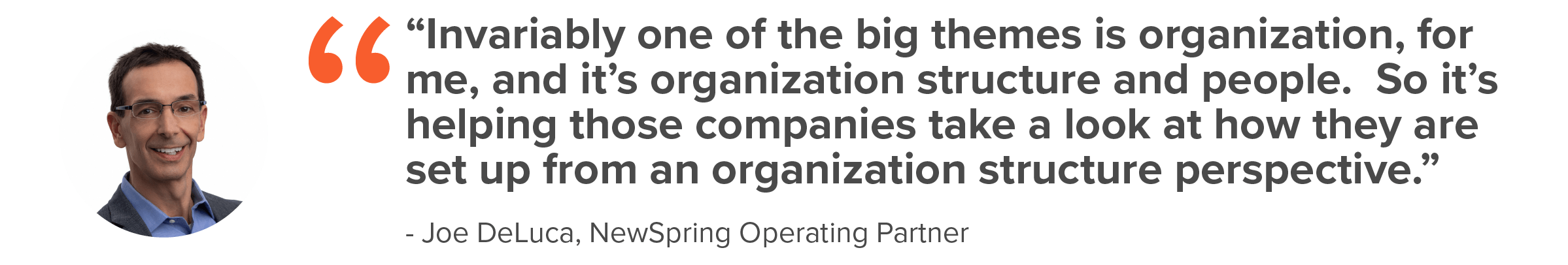 “Invariably one of the big themes is organization, for me, and it’s organization structure and people.  So it’s helping those companies take a look at how they are set up from an organization structure perspective.”

- Joe DeLuca, NewSpring Operating Partner