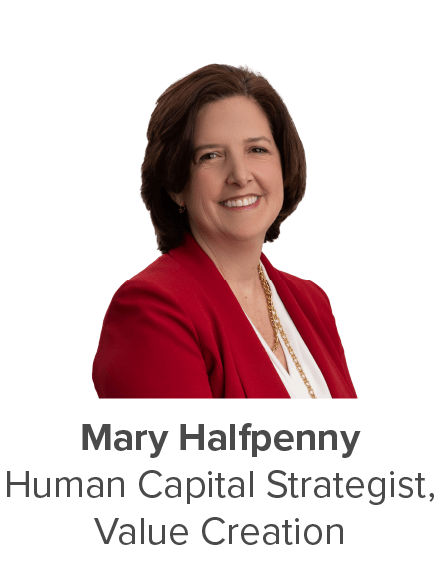 Mary Halfpenny
Human Capital Strategist, Value Creation