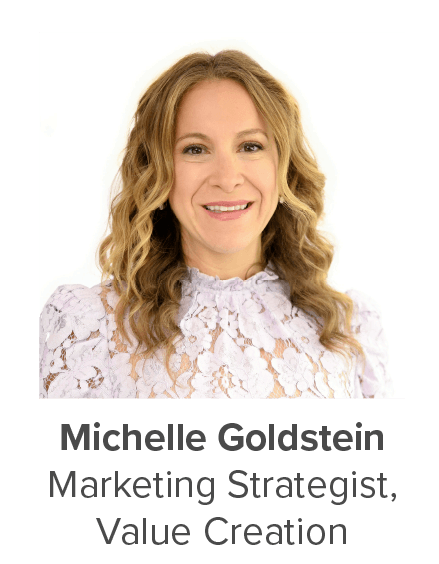 Michelle Goldstein
Marketing Strategist, Value Creation