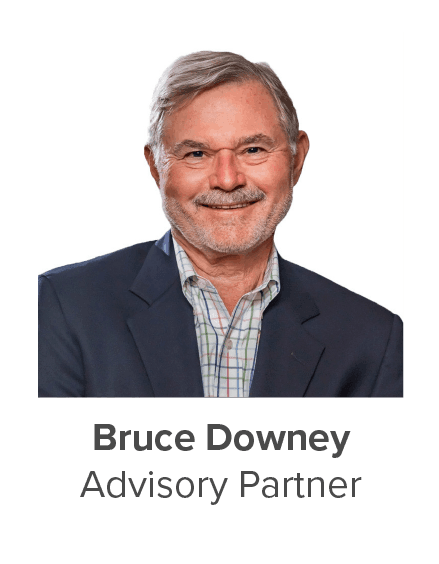 Bruce Downey
Advisory Partner