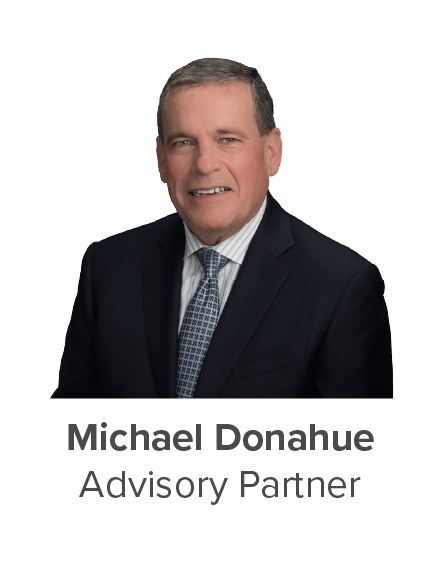 Michael Donahue
Advisory Partner