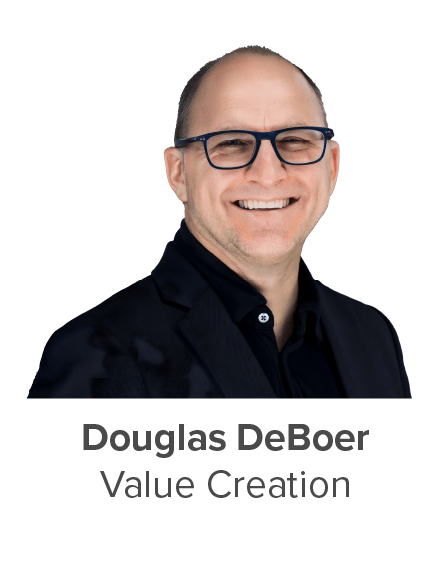 Douglas DeBoer
Value Creation