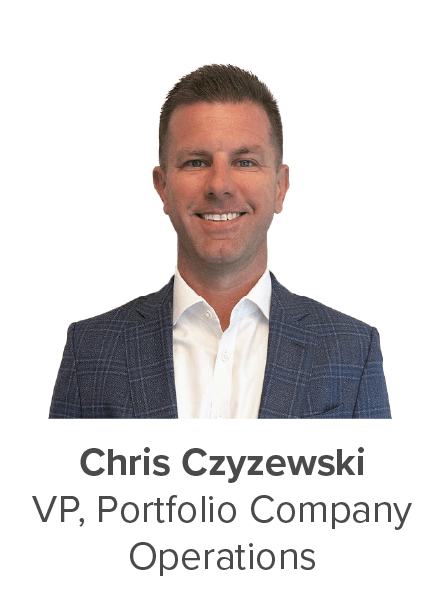 Chris Czyzewski
VP, Portfolio Company Operations