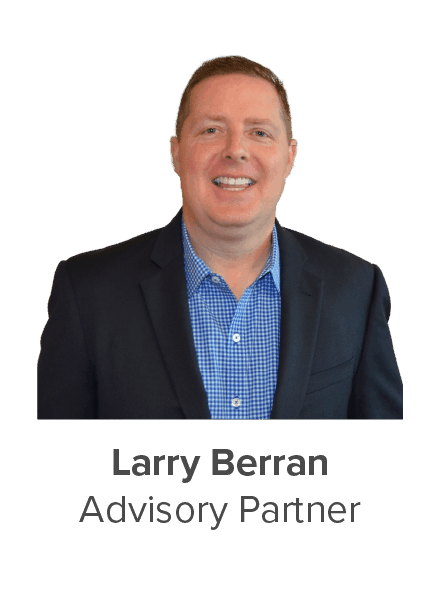 Larry Berran
Advisory Partner