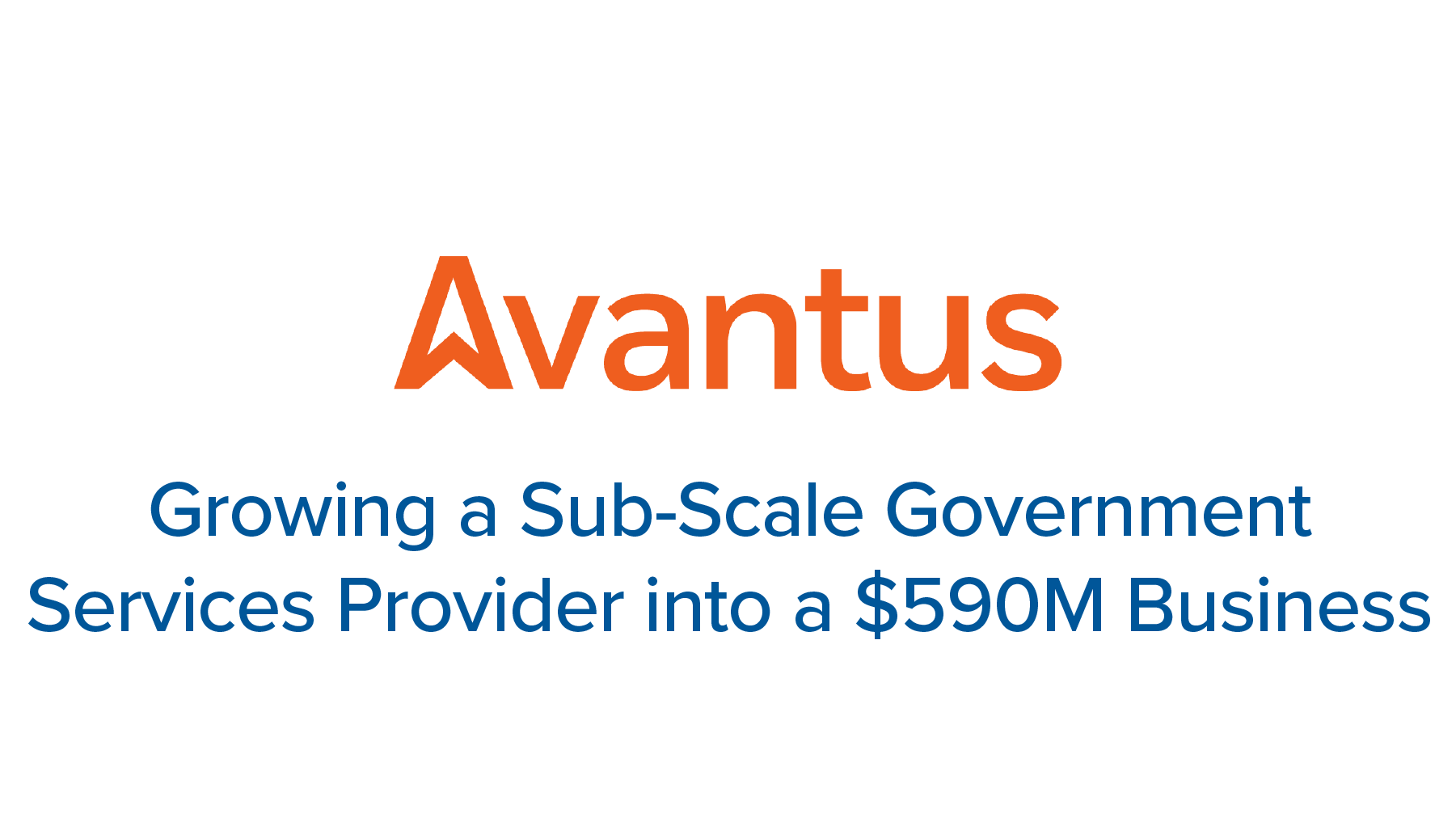 Avantus

Growing a Sub-Scale Government Services Provider into a \$590M Business