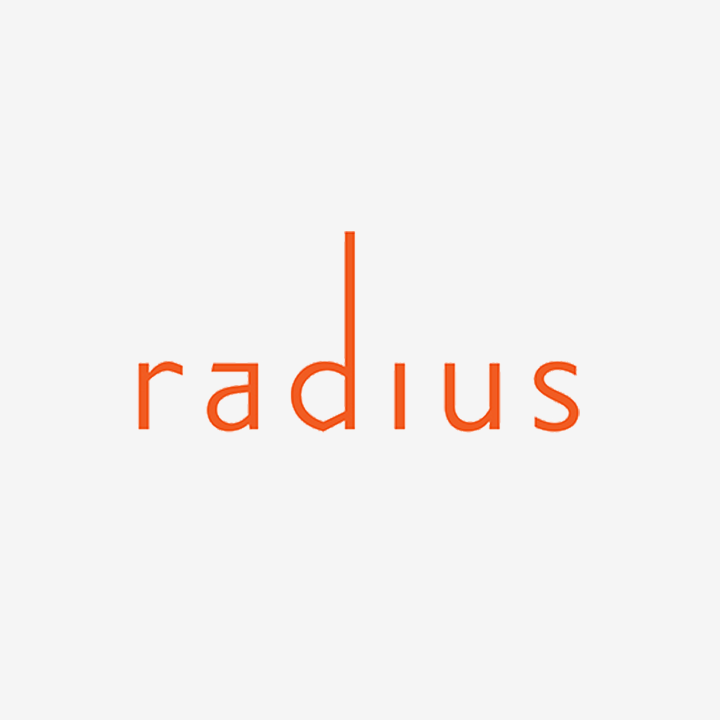 radius