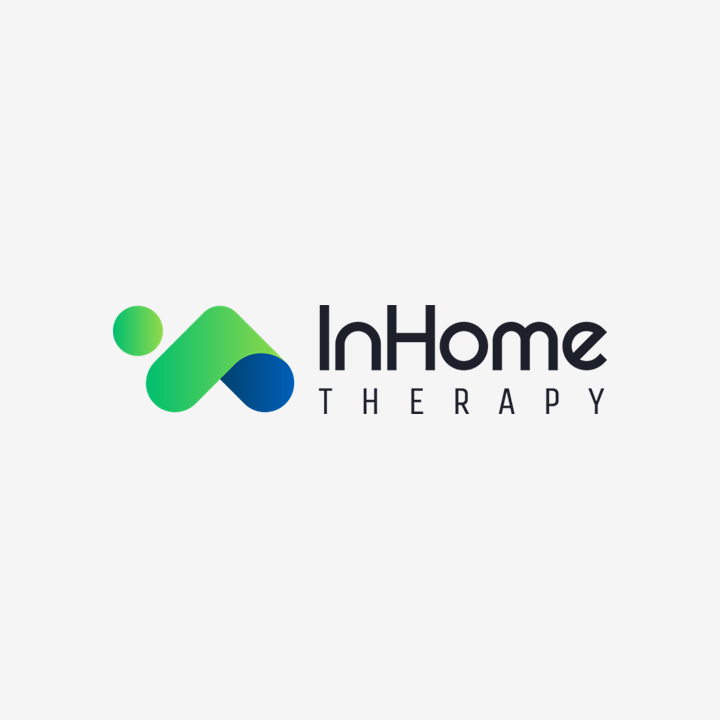 InHome
THERAPY