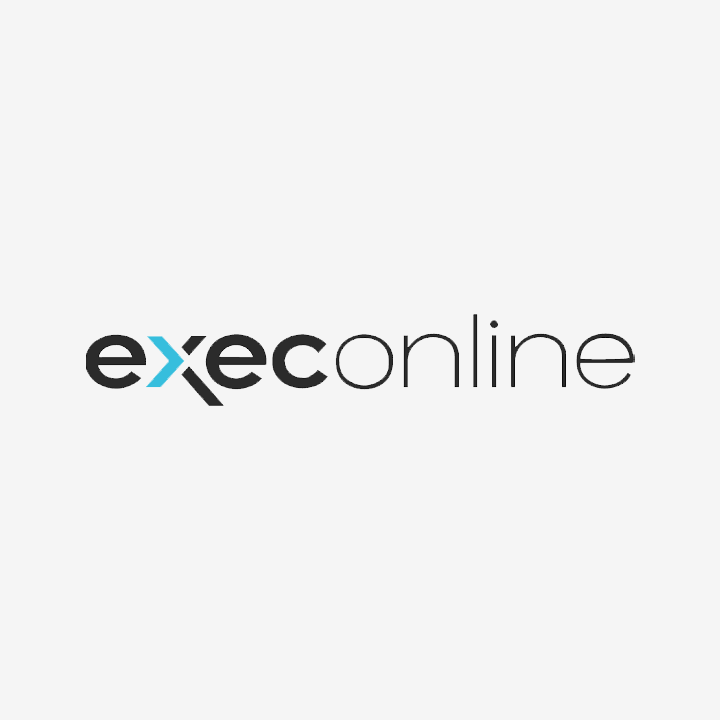 execonline