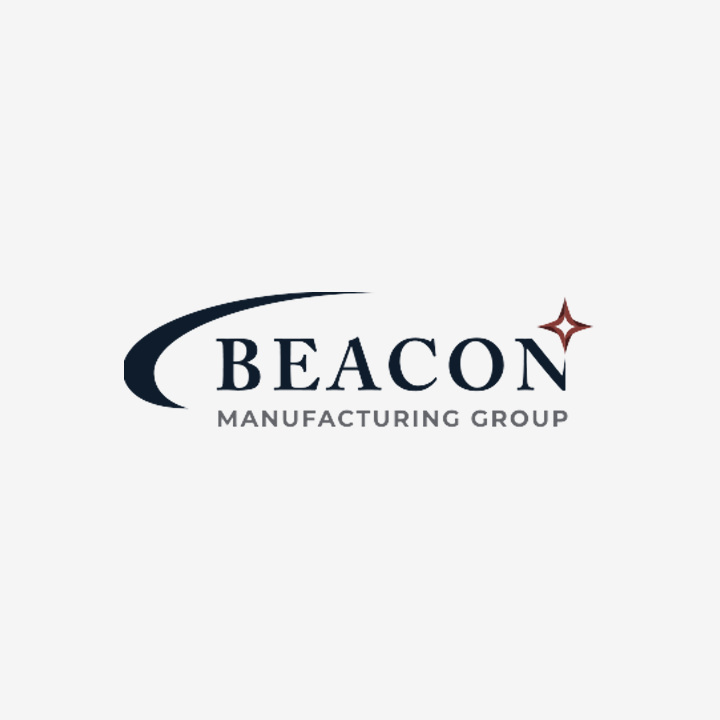 BEACON
MANUFACTURING GROUP