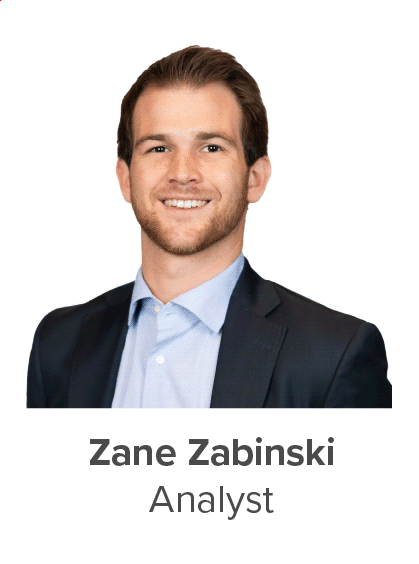 Zane Zabinski
Analyst