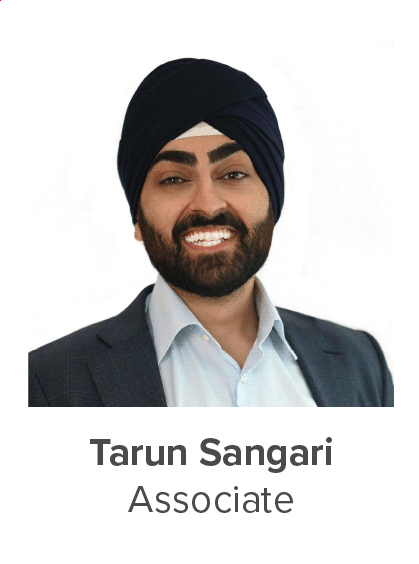 Tarun Sangari
Associate