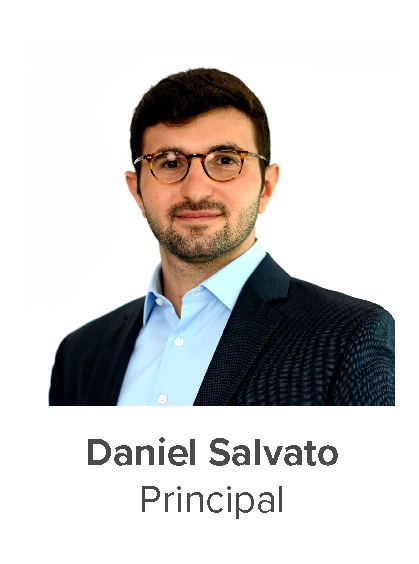 Daniel Salvato
Principal