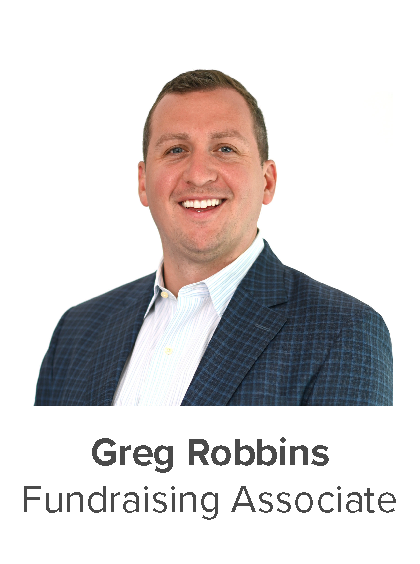 Greg Robbins
Fundraising Associate