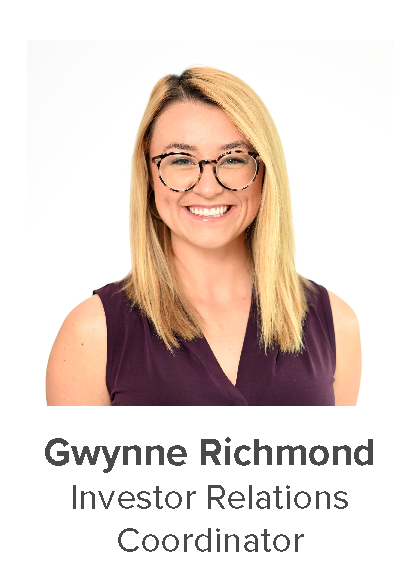 Gwynne Richmond
Investor Relations
Coordinator