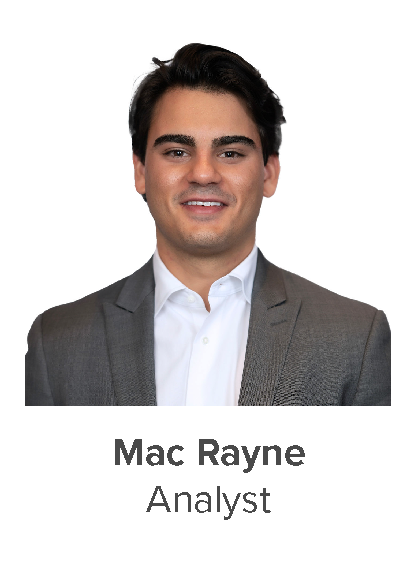 Mac Rayne
Analyst