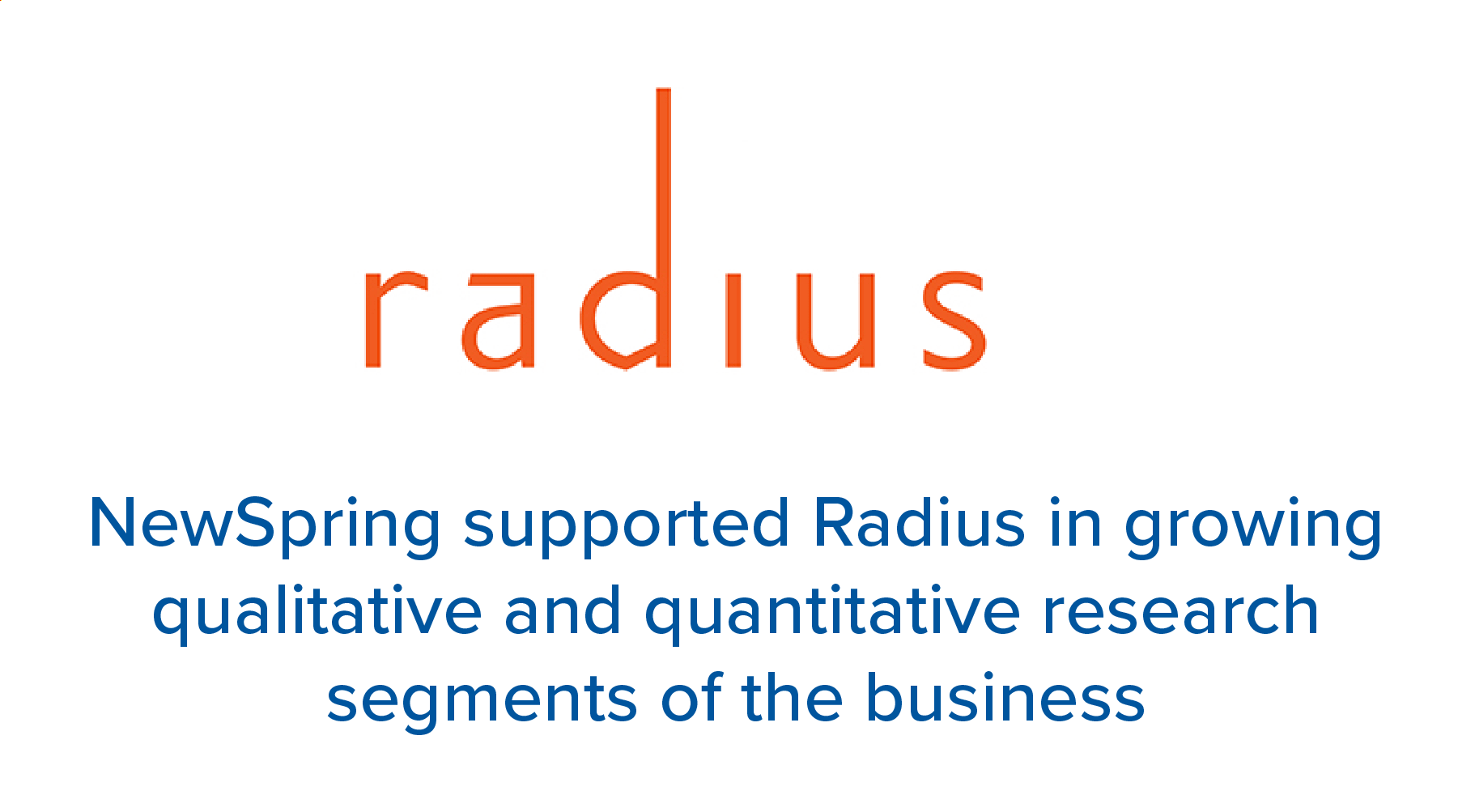 radius

NewSpring supported Radius in growing qualitative and quantitative research segments of the business