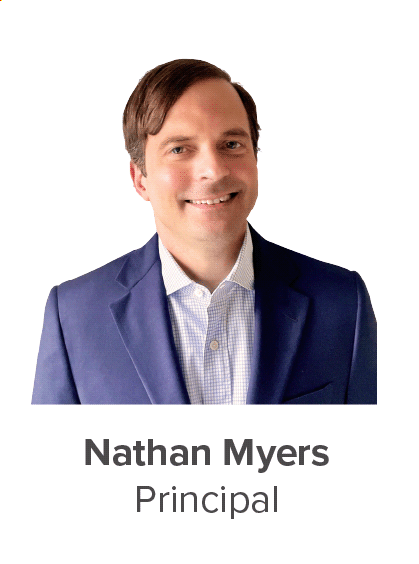 Nathan Myers
Principal