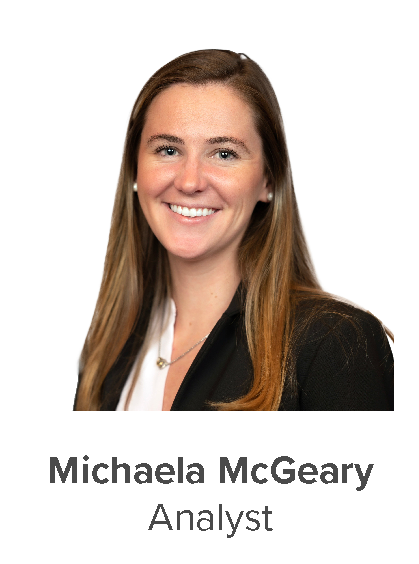 Michaela McGeary
Analyst